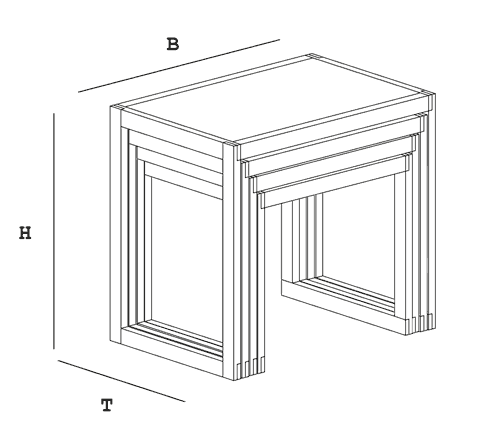 B

H

T